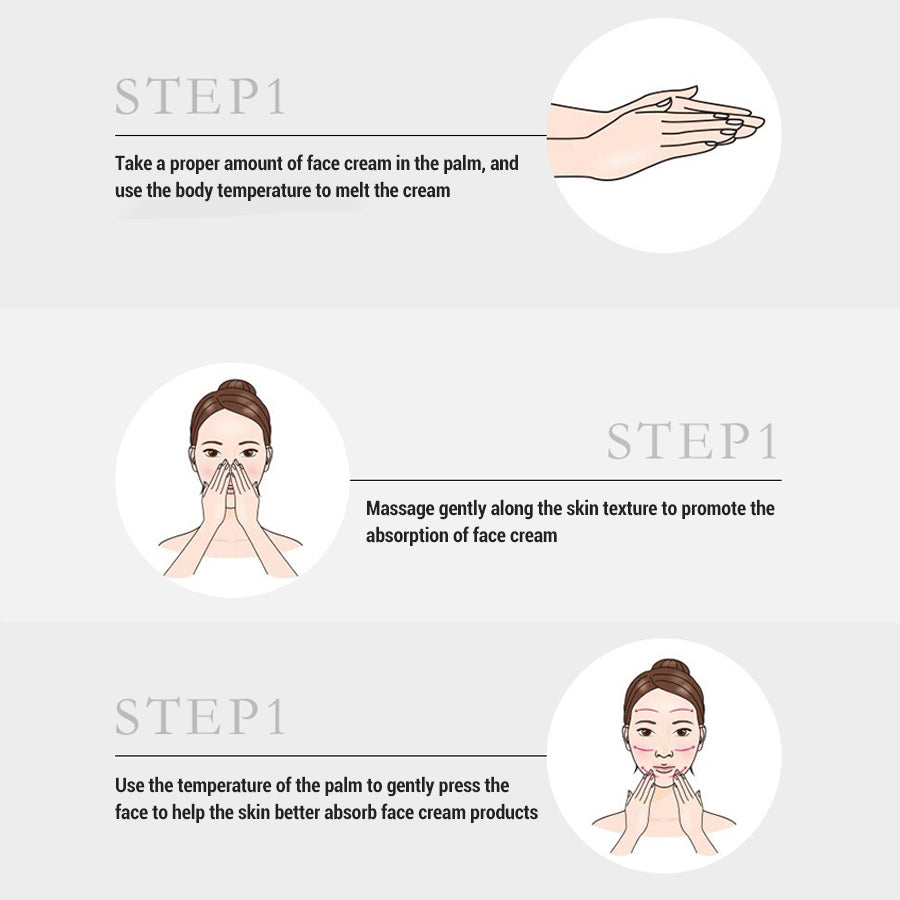 STEP1

Take a proper amount of face cream in the palm, and use the body temperature to melt the cream

STEP1

Massage gently along the skin texture to promote the absorption of face cream

STEP1

Use the temperature of the palm to gently press the face to help the skin better absorb face cream products