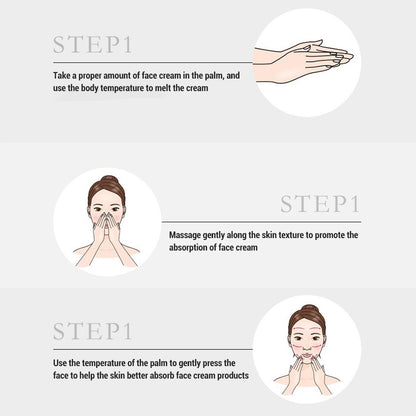 STEP1

Take a proper amount of face cream in the palm, and use the body temperature to melt the cream

STEP1

Massage gently along the skin texture to promote the absorption of face cream

STEP1

Use the temperature of the palm to gently press the face to help the skin better absorb face cream products