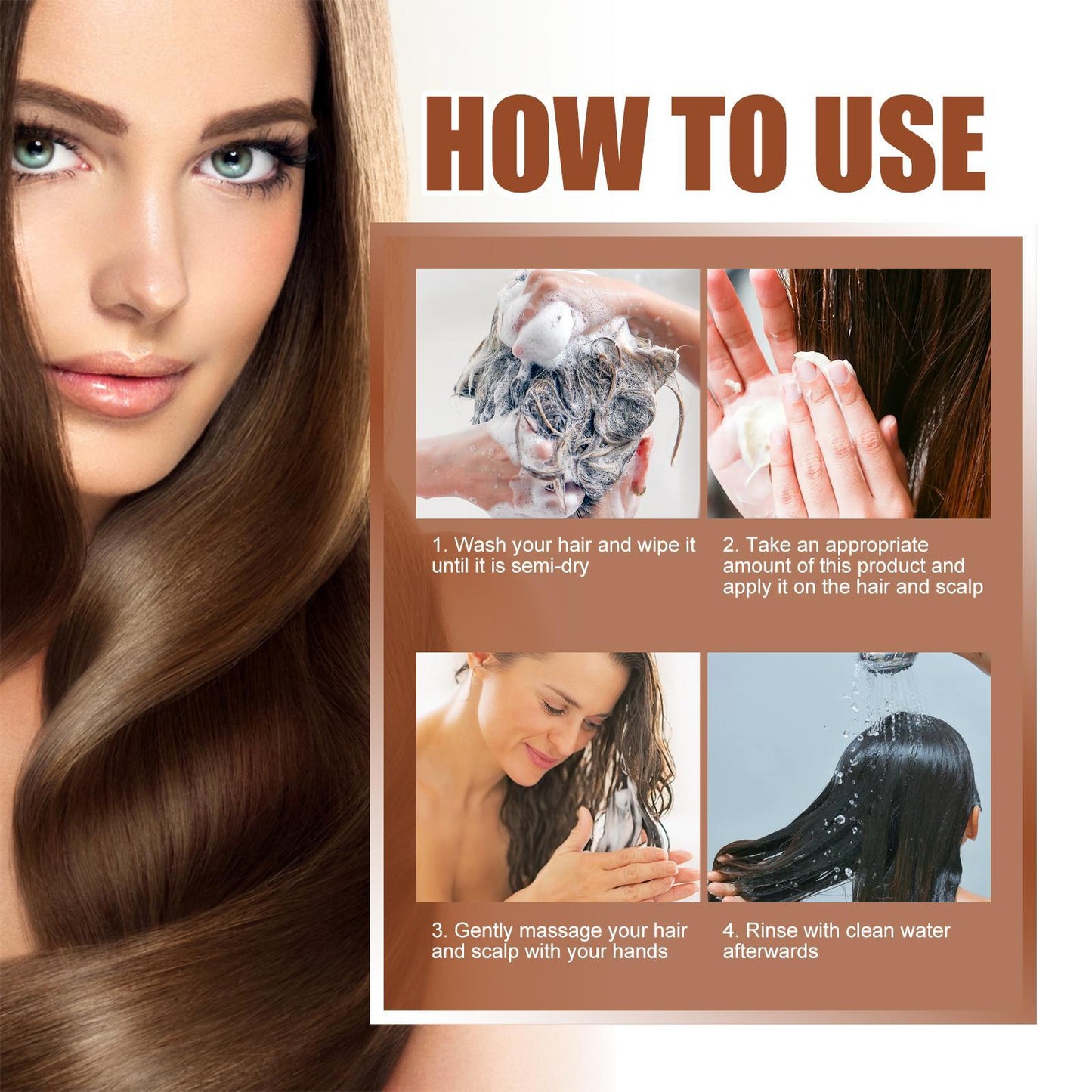 HOW TO USE

1. Wash your hair and wipe it until it is semi-dry

2. Take an appropriate amount of this product and apply it on the hair and scalp

3. Gently massage your hair and scalp with your hands

4. Rinse with clean water afterwards