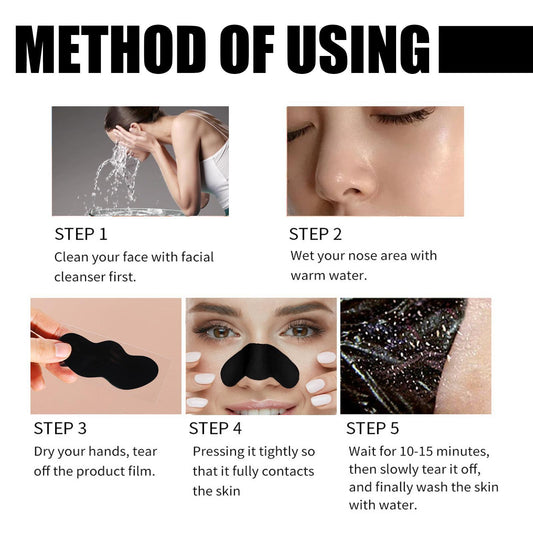 METHOD OF USING

STEP 1
Clean your face with facial cleanser first.

STEP 2
Wet your nose area with warm water.

STEP 3
Dry your hands, tear off the product film.

STEP 4
Pressing it tightly so that it fully contacts the skin

STEP 5
Wait for 10-15 minutes, then slowly tear it off, and finally wash the skin with water.