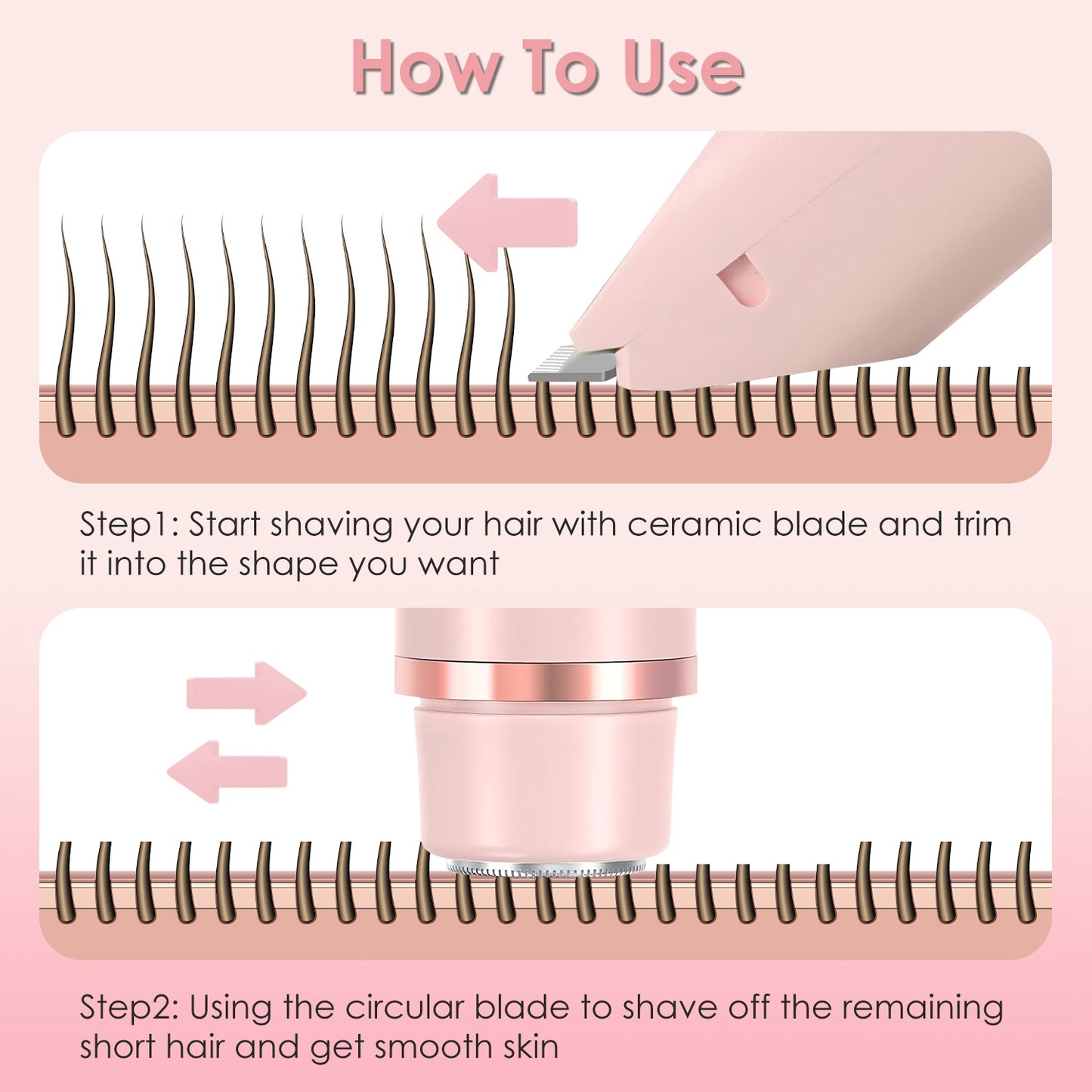 How To Use

Step1: Start shaving your hair with ceramic blade and trim it into the shape you want

Step2: Using the circular blade to shave off the remaining short hair and get smooth skin